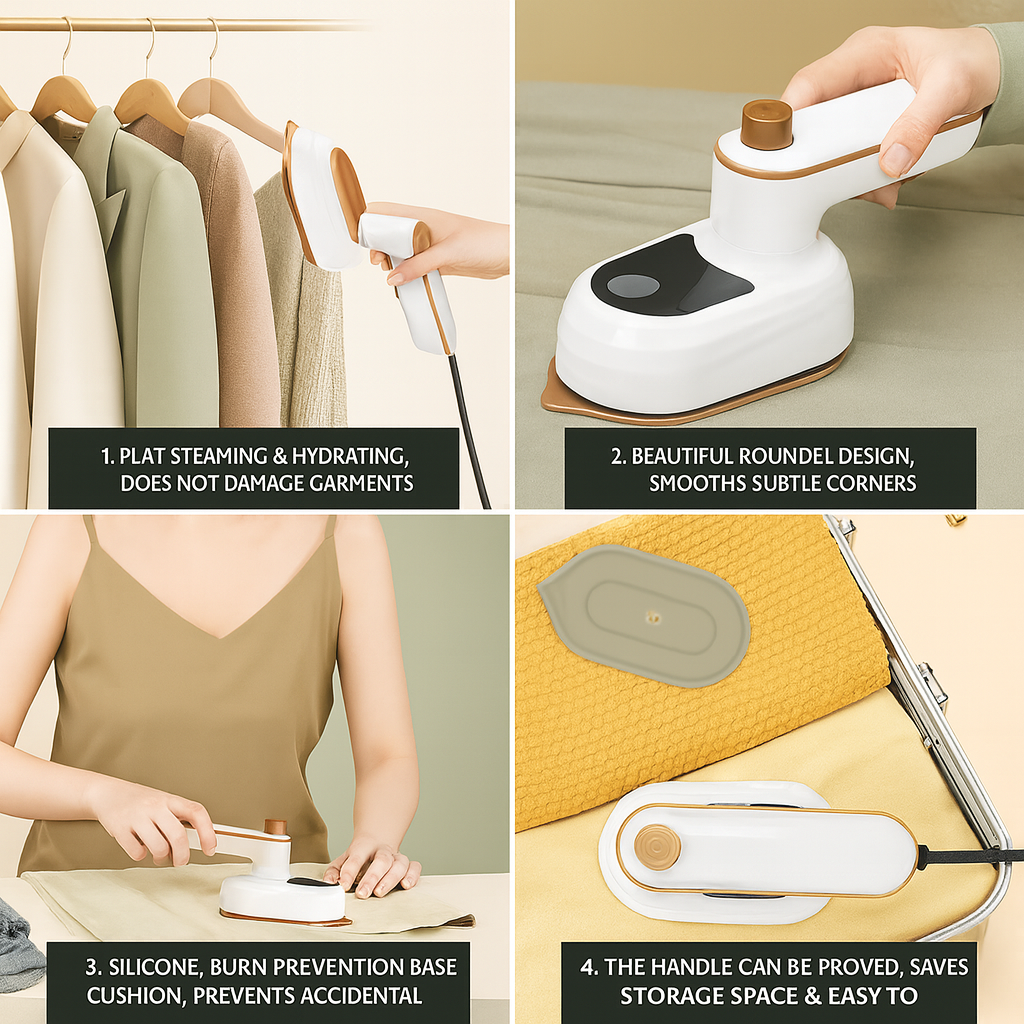 1. PLAT STEAMING & HYDRATING, DOES NOT DAMAGE GARMENTS

2. BEAUTIFUL ROUNDEL DESIGN, SMOOTHS SUBTLE CORNERS

3. SILICONE, BURN PREVENTION BASE CUSHION, PREVENTS ACCIDENTAL

4. THE HANDLE CAN BE PROVED, SAVES STORAGE SPACE & EASY TO